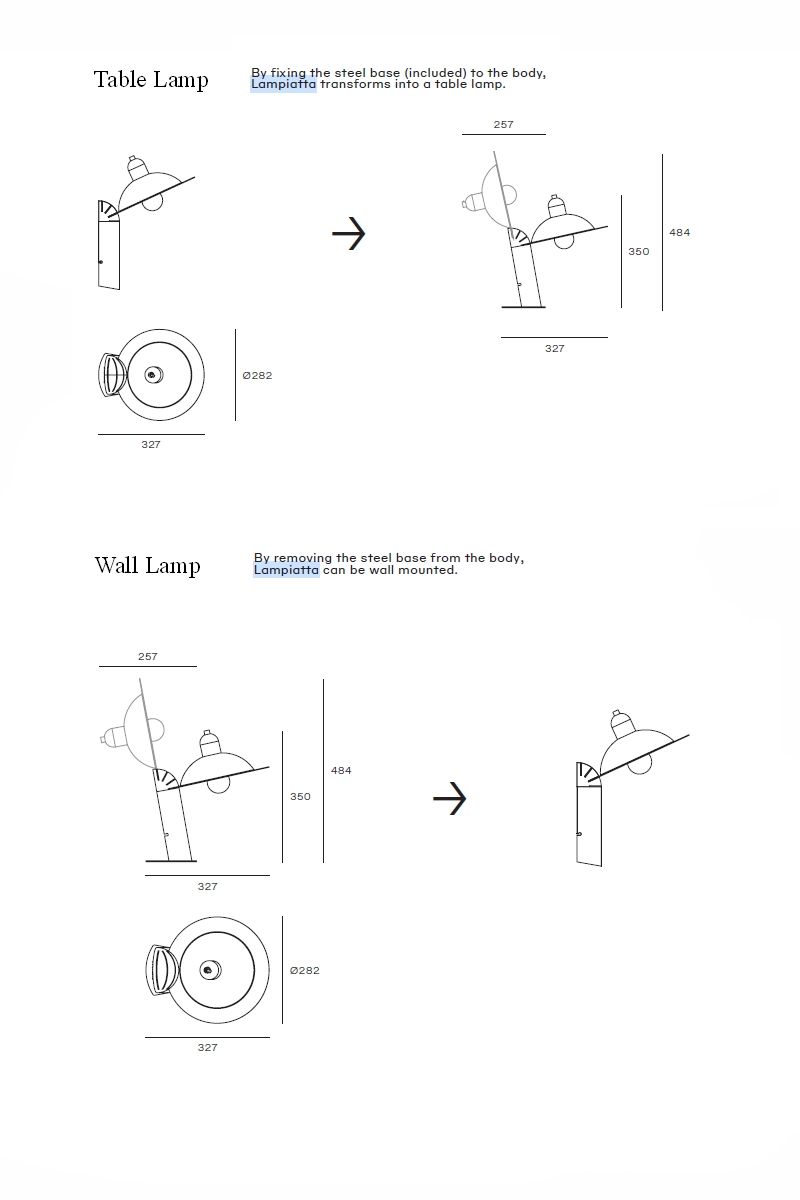 Table Lamp

By fixing the steel base (included) to the body, Lampiatta transforms into a table lamp.

257

350

484

327

Ø282

327

Wall Lamp

By removing the steel base from the body, Lampiatta can be wall mounted.

257

350

484

327

Ø282

327